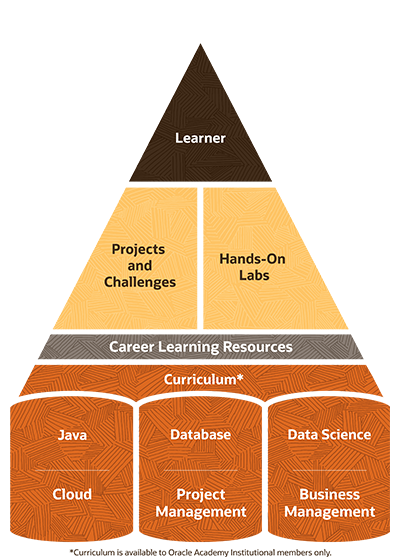 Learner

Projects and Challenges

Hands-On Labs

Career Learning Resources

Curriculum*

Java

Cloud

Database

Project Management

Data Science

Business Management

*Curriculum is available to Oracle Academy Institutional members only.